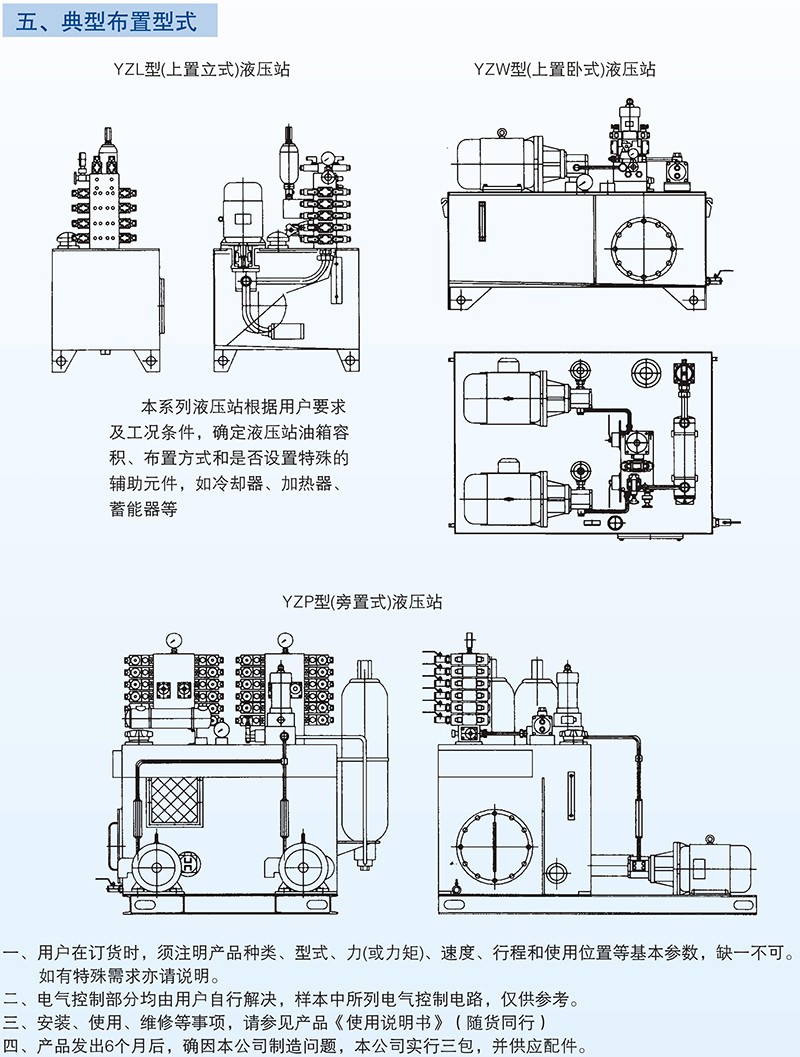 五、典型布置型式

YZL型(上置立式)液压站

YZW型(上置卧式)液压站

本系列液压站根据用户要求及工况条件，确定液压站油箱容积、布置方式和是否设置特殊的辅助元件，如冷却器、加热器、蓄能器等

YZP型(旁置式)液压站

一、用户在订货时，须注明产品种类、型式、力(或力矩)、速度、行程和使用位置等基本参数，缺一不可。如有特殊需求亦请说明。
二、电气控制部分均由用户自行解决，样本中所列电气控制电路，仅供参考。
三、安装、使用、维修等事项，请参见产品《使用说明书》(随货同行)
四、产品发出6个月后，确因本公司制造问题，本公司实行三包，并供应配件。